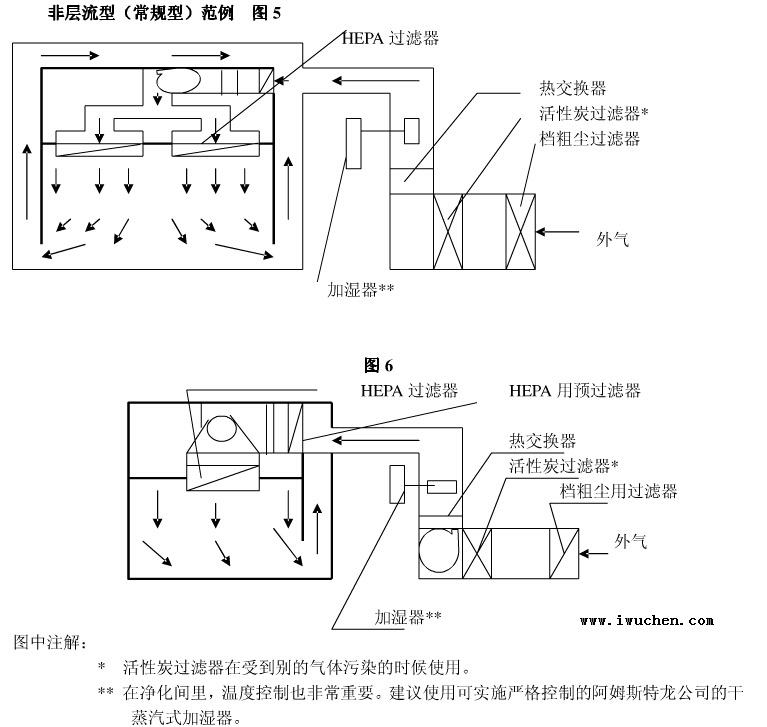 非层流型（常规型）范例 图 5

HEPA 过滤器

热交换器

活性炭过滤器*

档粗尘过滤器

外气

加湿器**

图 6

HEPA 过滤器

HEPA 用预过滤器

热交换器

活性炭过滤器*

档粗尘用过滤器

外气

加湿器**

www.iwuchen.com

图中注解：

* 活性炭过滤器在受到别的气体污染的时候使用。

** 在净化间里，温度控制也非常重要。建议使用可实施严格控制的阿姆斯特龙公司的干蒸汽式加湿器。